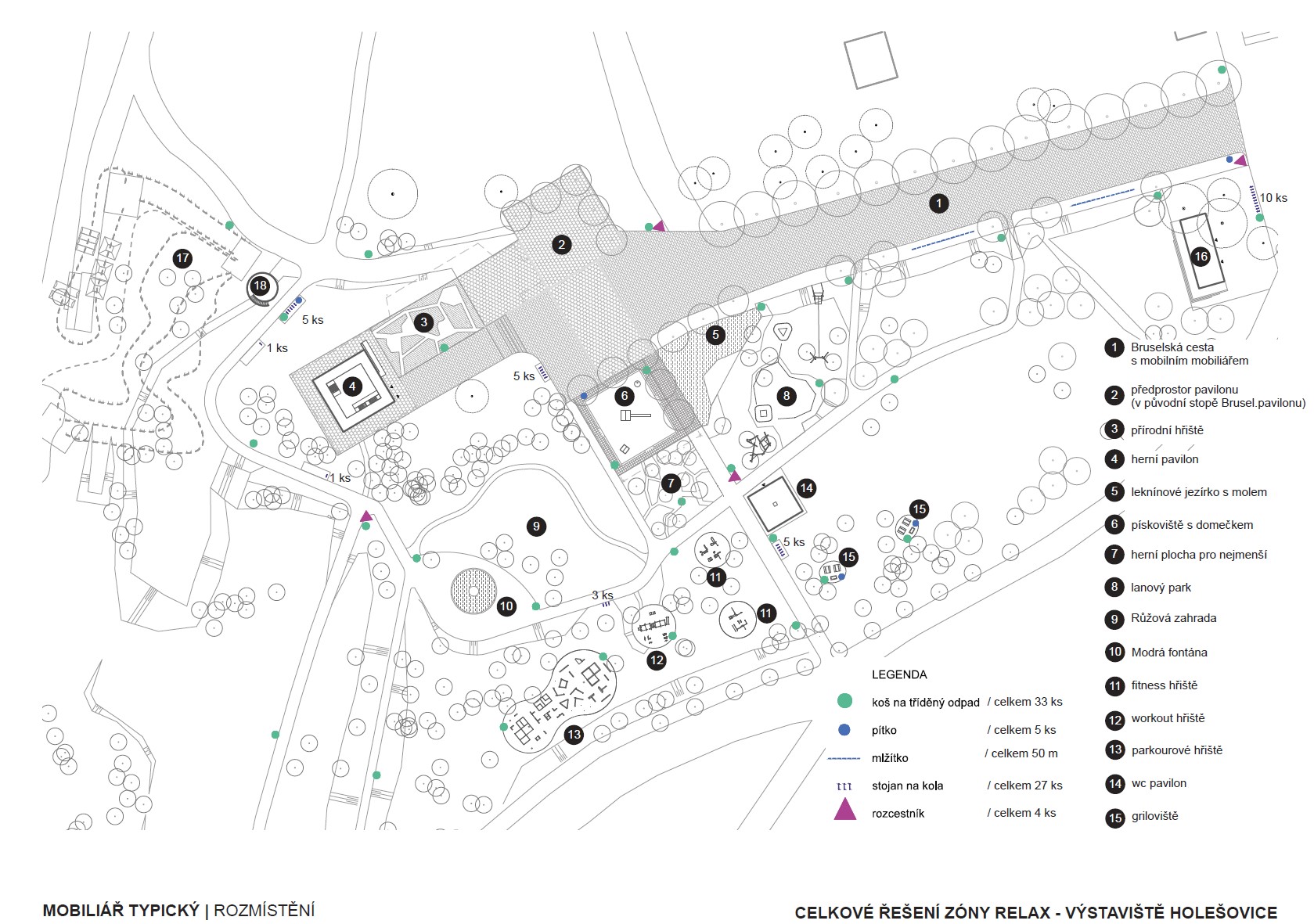 1
2
3
4
5
6
7
8
9
10
11
11
12
13
14
15
15
16
17
18

10 ks
5 ks
1 ks
5 ks
1 ks
5 ks
3 ks

1 Bruselská cesta s mobilním mobiliářem
2 předprostor pavilonu (v původní stopě Brusel.pavilonu)
3 přírodní hřiště
4 herní pavilon
5 leknínové jezírko s molem
6 pískoviště s domečkem
7 herní plocha pro nejmenší
8 lanový park
9 Růžová zahrada
10 Modrá fontána
11 fitness hřiště
12 workout hřiště
13 parkourové hřiště
14 wc pavilon
15 griloviště

LEGENDA
koš na tříděný odpad / celkem 33 ks
pítko / celkem 5 ks
mlžítko / celkem 50 m
stojan na kola / celkem 27 ks
rozcestník / celkem 4 ks

MOBILIÁŘ TYPICKÝ | ROZMÍSTĚNÍ

CELKOVÉ ŘEŠENÍ ZÓNY RELAX - VÝSTAVIŠTĚ HOLEŠOVICE